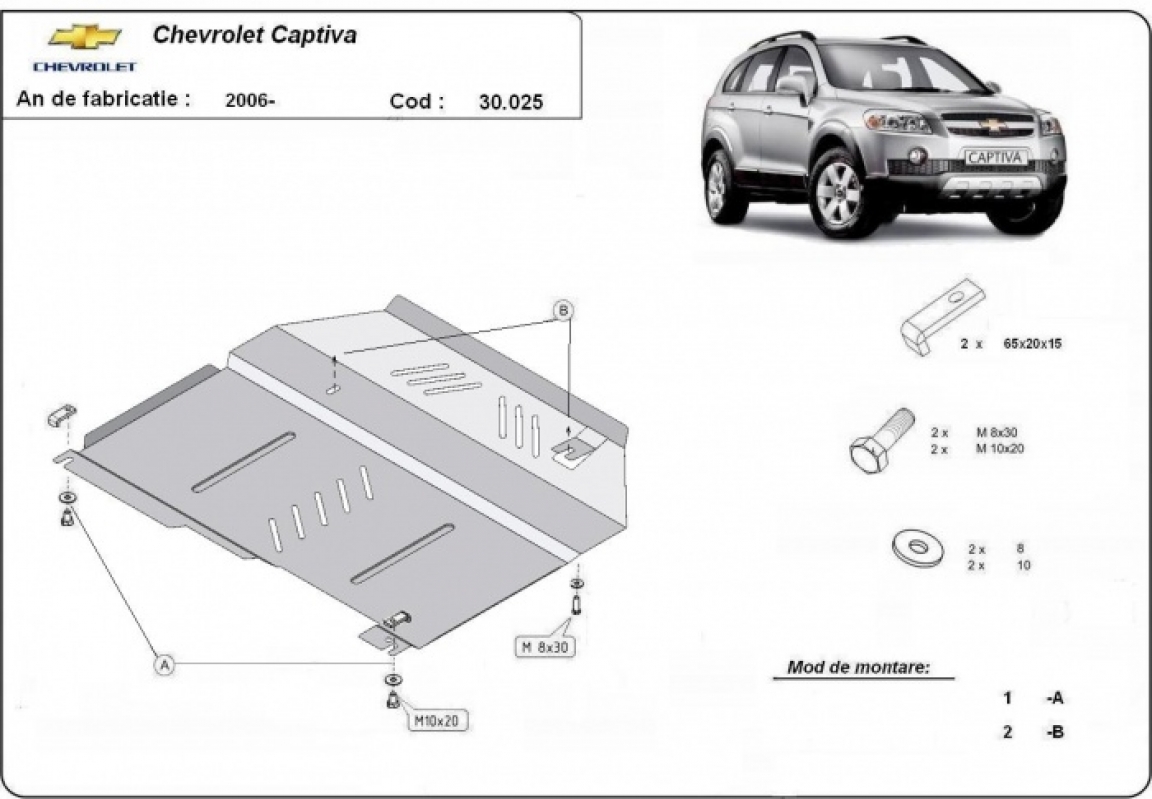 CHEVROLET

Chevrolet Captiva

An de fabricatie : 2006- Cod : 30.025

CAPTIVA

B

A

M 8x30

M10x20

2 x 65x20x15

2 x M 8x30
2 x M 10x20

2 x 8
2 x 10

Mod de montare:

1 -A

2 -B