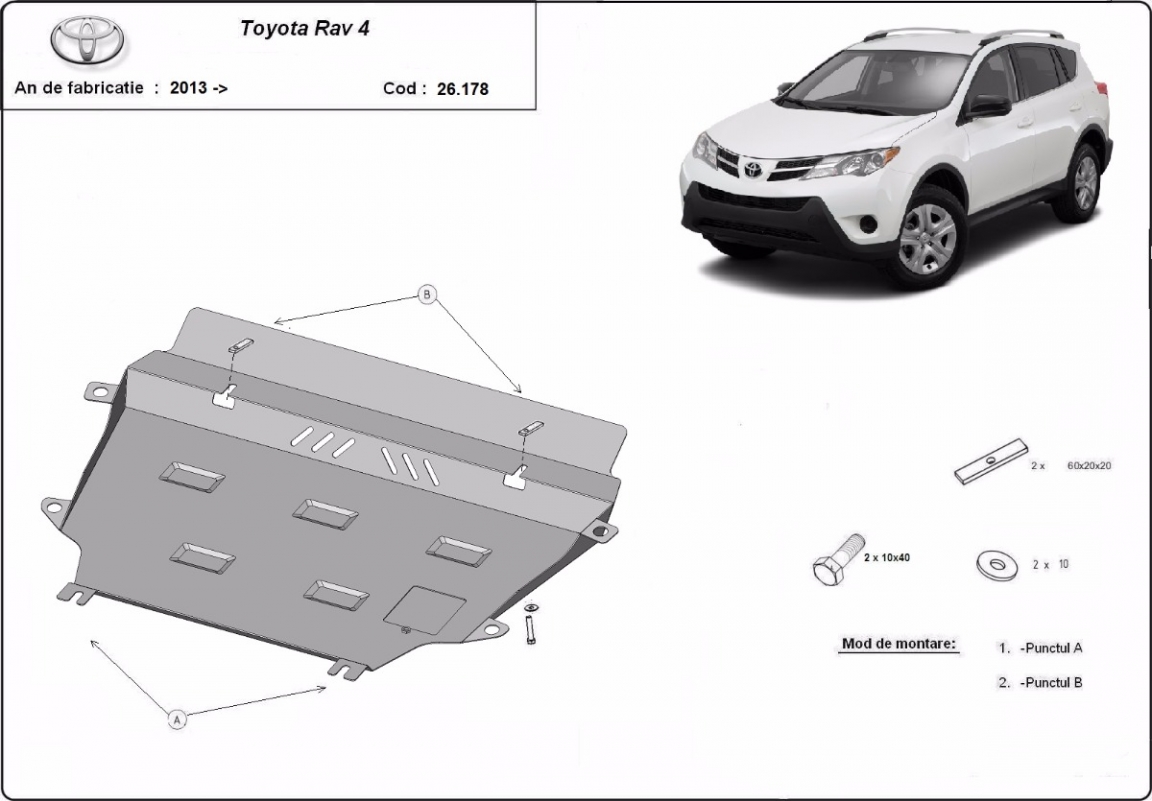 Toyota Rav 4

An de fabricatie : 2013 ->

Cod : 26.178

B

A

2 x 60x20x20

2 x 10x40

2 x 10

Mod de montare:

1. -Punctul A

2. -Punctul B