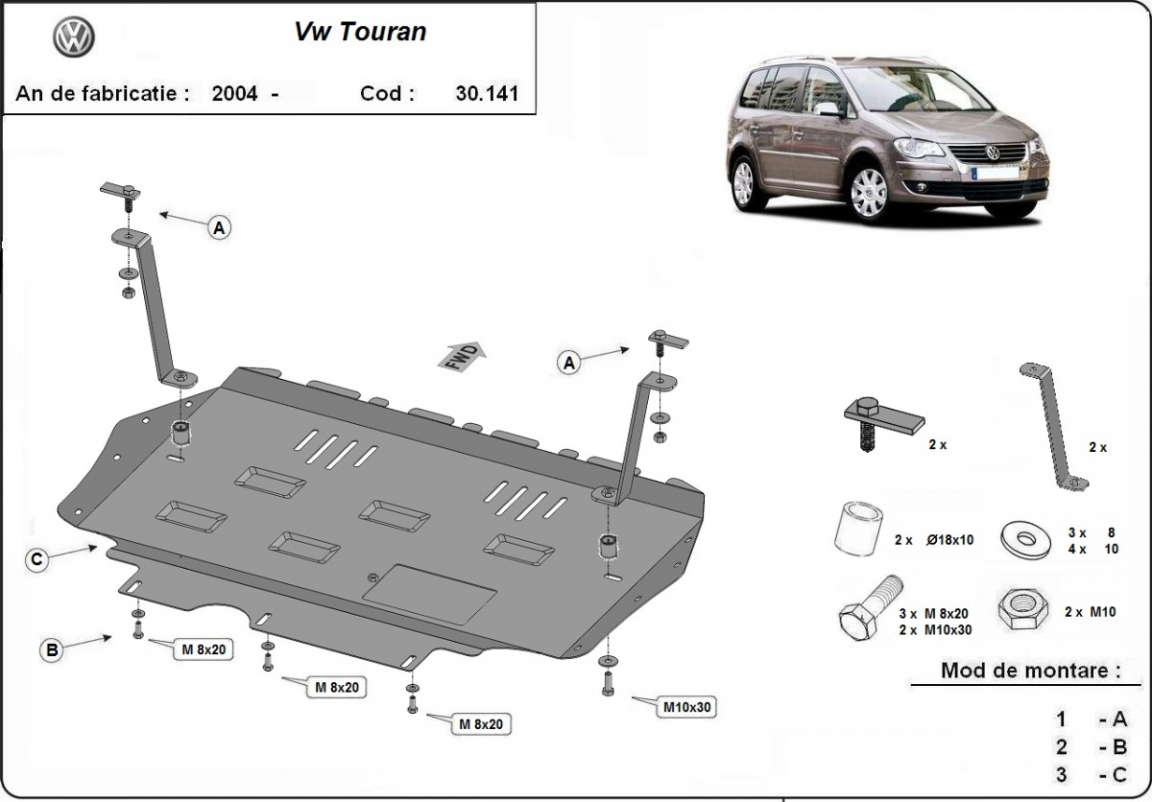 Vw Touran

An de fabricatie : 2004 - Cod : 30.141

A

FWD

A

C

B

M 8x20

M 8x20

M 8x20

M10x30

2 x

2 x

2 x Ø18x10

3 x 8
4 x 10

3 x M 8x20
2 x M10x30

2 x M10

Mod de montare :

1 - A
2 - B
3 - C