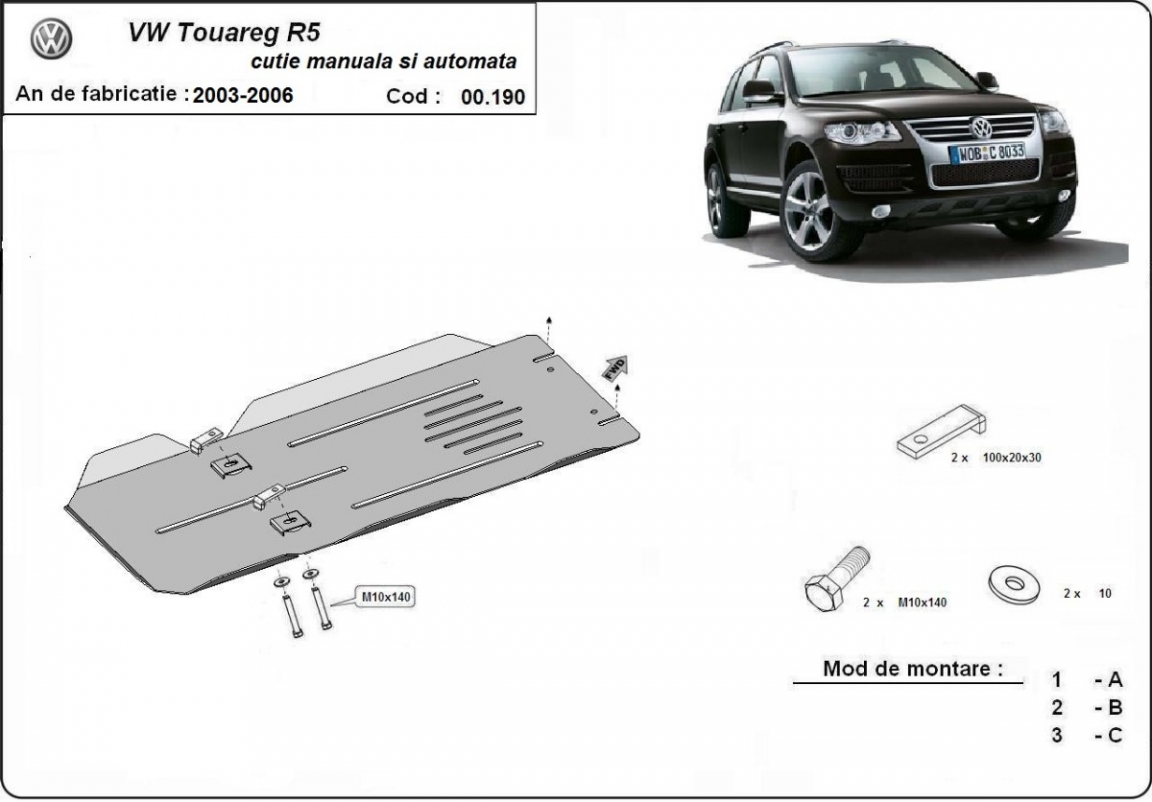 VW Touareg R5
cutie manuala si automata
An de fabricatie : 2003-2006 Cod : 00.190

WOB C 8033

FWD

M10x140

2 x 100x20x30

2 x M10x140

2 x 10

Mod de montare :
1 - A
2 - B
3 - C