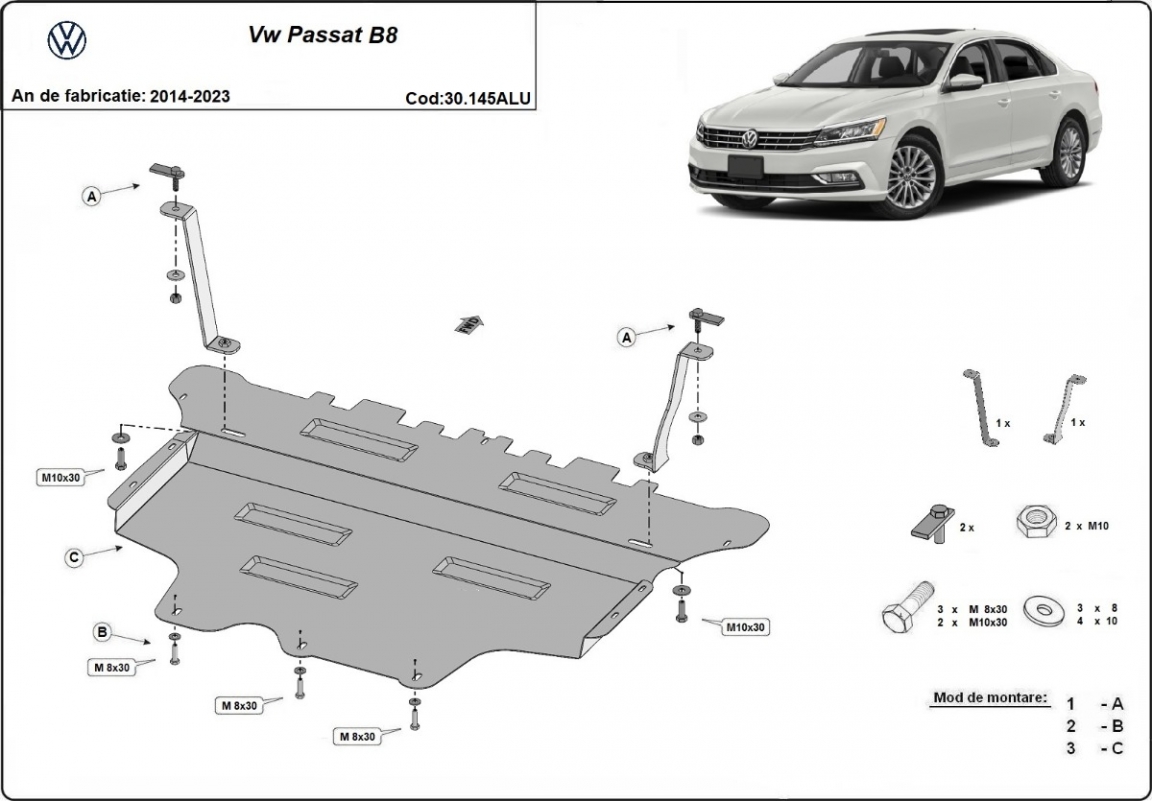 Vw Passat B8

An de fabricatie: 2014-2023

Cod:30.145ALU

A

A

M10x30

C

B

M 8x30

M 8x30

M 8x30

M10x30

1 x

1 x

2 x

2 x M10

3 x M 8x30
2 x M10x30

3 x 8
4 x 10

Mod de montare:

1 - A
2 - B
3 - C